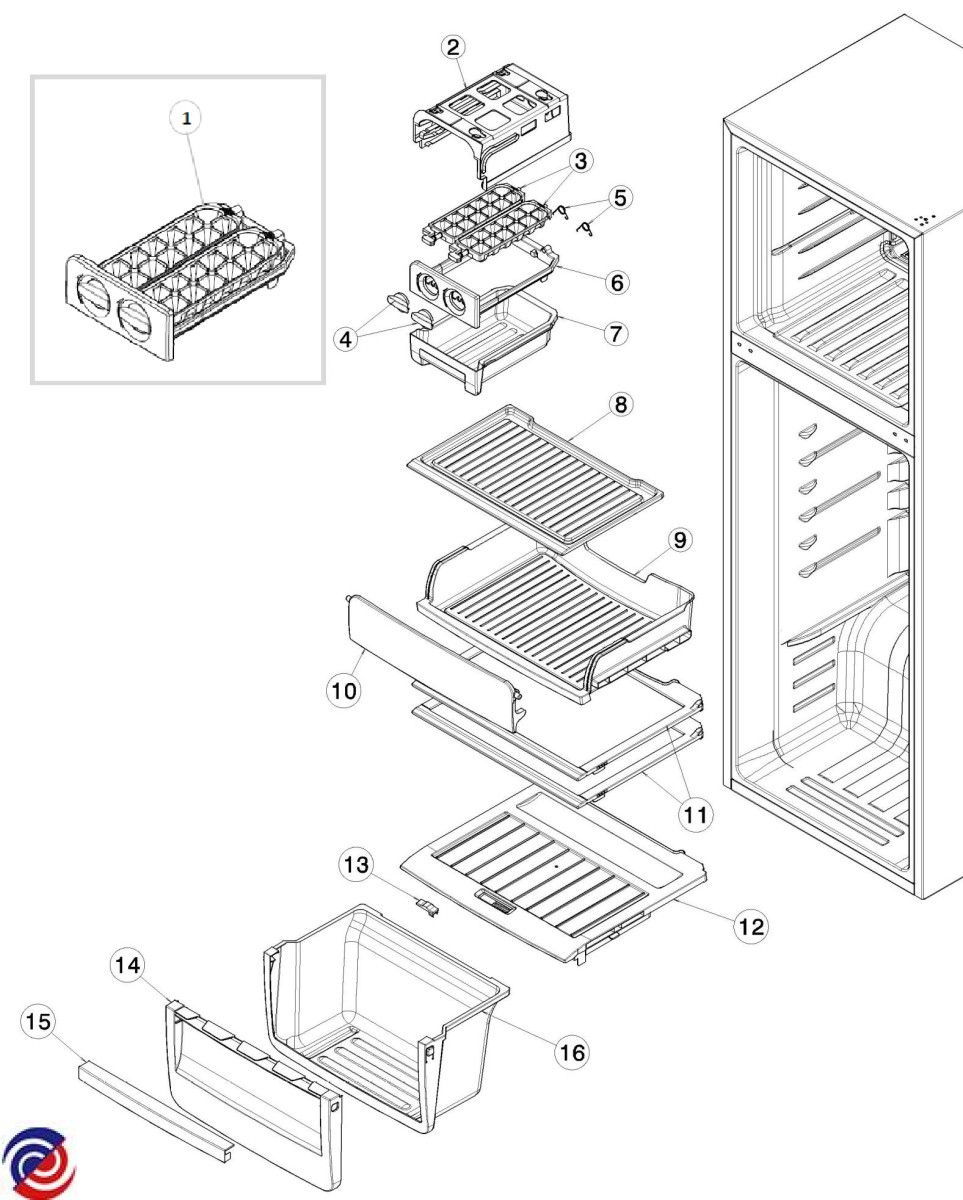 1
2
3
5
6
4
7
8
9
10
11
13
12
14
15
16